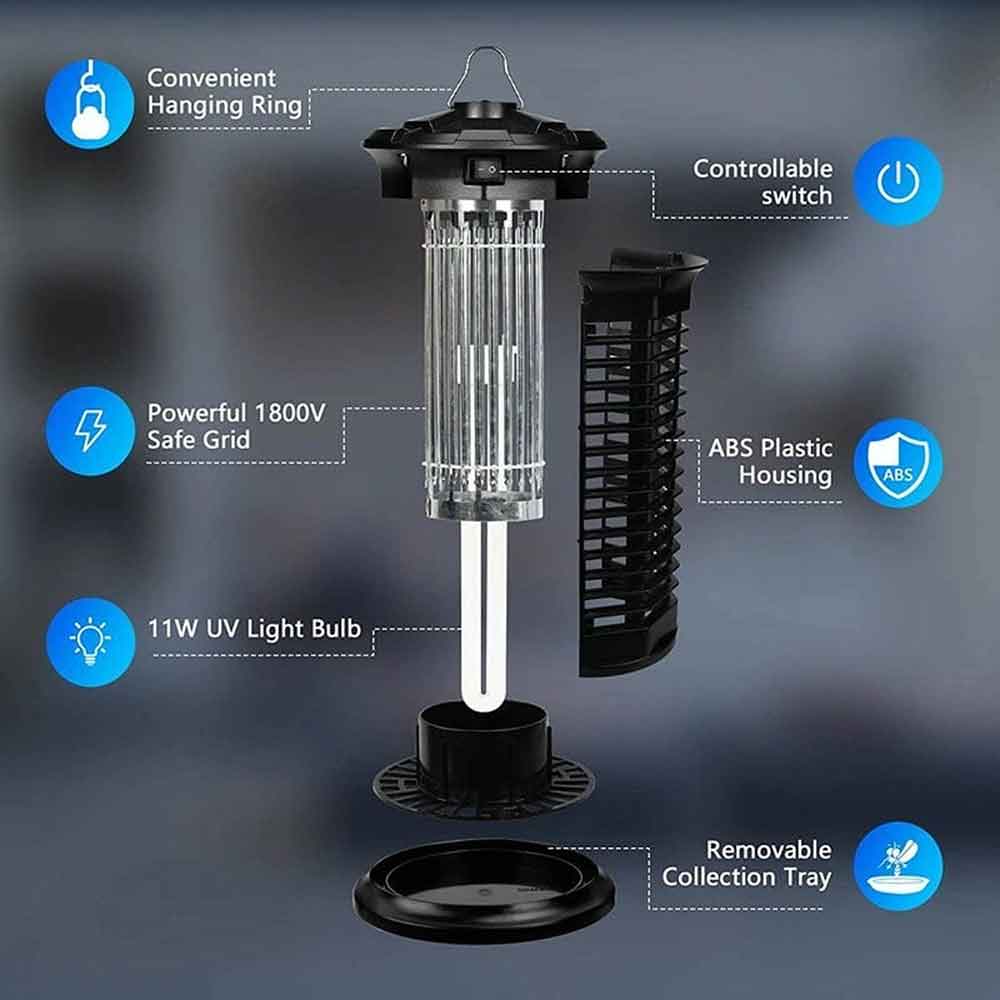 Convenient Hanging Ring

Controllable switch

Powerful 1800V Safe Grid

ABS Plastic Housing

ABS

11W UV Light Bulb

Removable Collection Tray